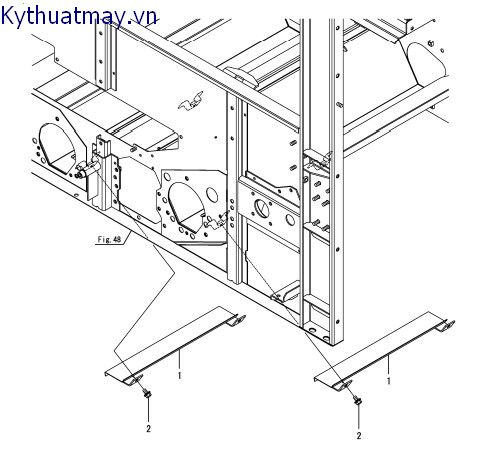 Kythuatmay.vn

Fig. 48

1

1

2

2